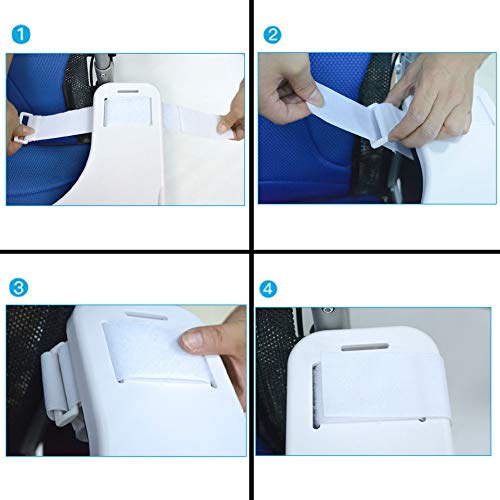 1

2

3

4