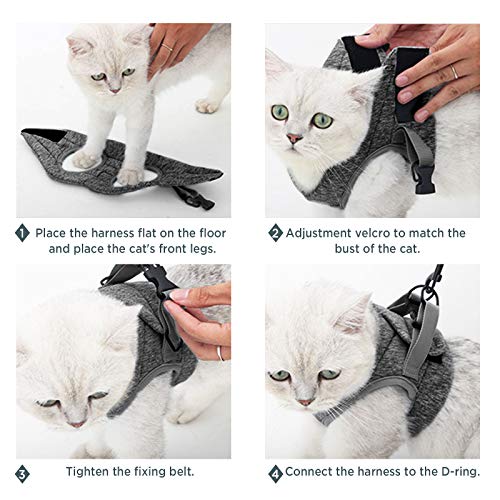 1 Place the harness flat on the floor and place the cat's front legs.

2 Adjustment velcro to match the bust of the cat.

3 Tighten the fixing belt.

4 Connect the harness to the D-ring.