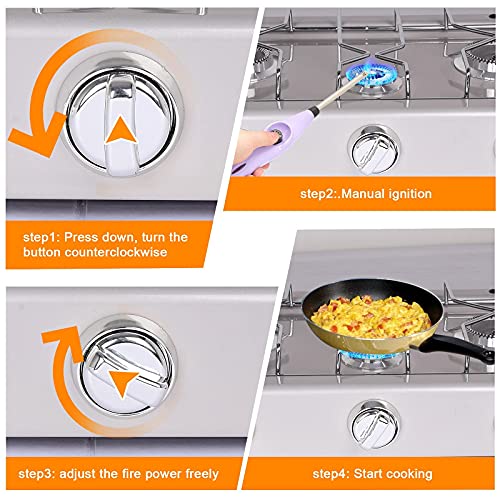 step1: Press down, turn the button counterclockwise

step2:.Manual ignition

step3: adjust the fire power freely

step4: Start cooking