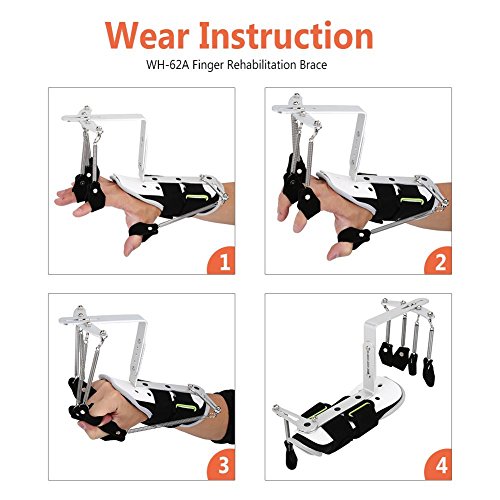 Wear Instruction

WH-62A Finger Rehabilitation Brace

1

2

3

4