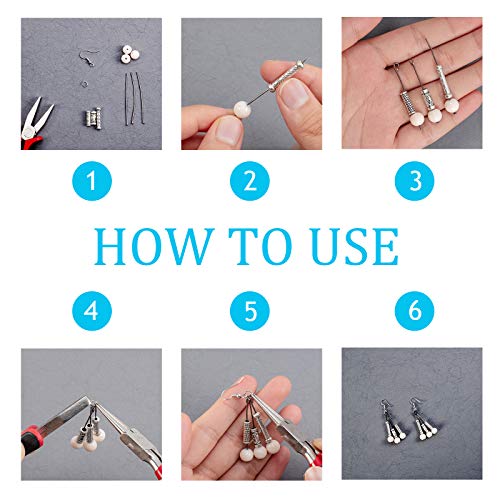 1

2

3

HOW TO USE

4

5

6