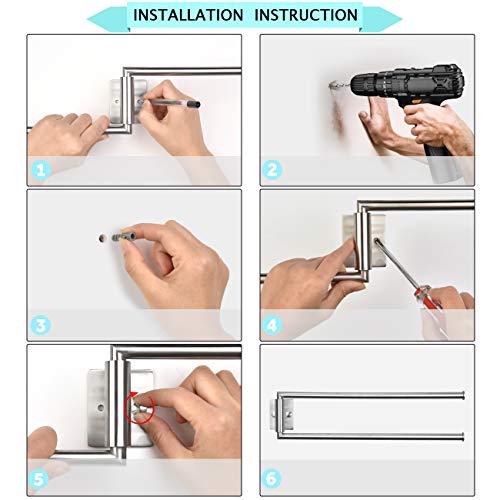 INSTALLATION INSTRUCTION

1

2

3

4

5

6