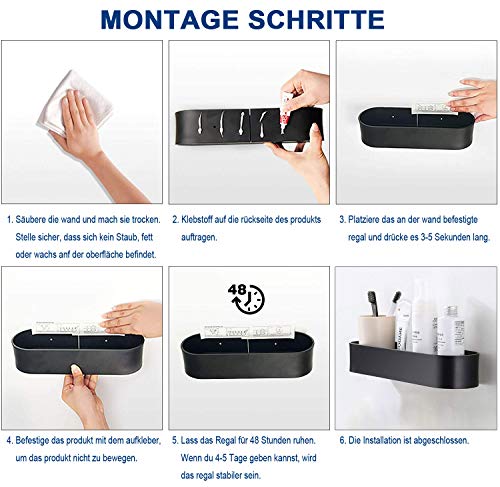 MONTAGE SCHRITTE

1. Säubere die wand und mach sie trocken. Stelle sicher, dass sich kein Staub, fett oder wachs anf der oberfläche befindet.

2. Klebstoff auf die rückseite des produkts auftragen.

3. Platziere das an der wand befestigte regal und drücke es 3-5 Sekunden lang.

48

4. Befestige das produkt mit dem aufkleber, um das produkt nicht zu bewegen.

5. Lass das Regal für 48 Stunden ruhen. Wenn du 4-5 Tage geben kannst, wird das regal stabiler sein.

6. Die Installation ist abgeschlossen.