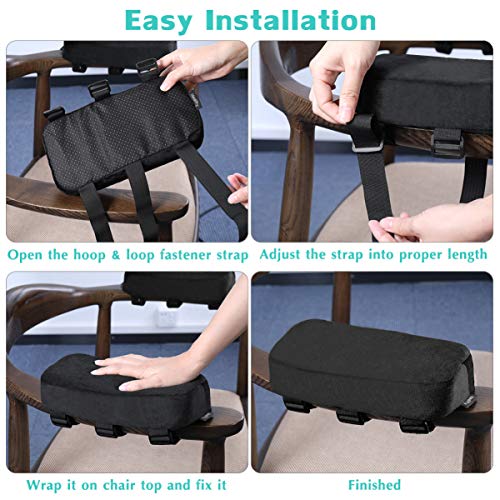 Easy Installation

Open the hoop & loop fastener strap

Adjust the strap into proper length

Wrap it on chair top and fix it

Finished