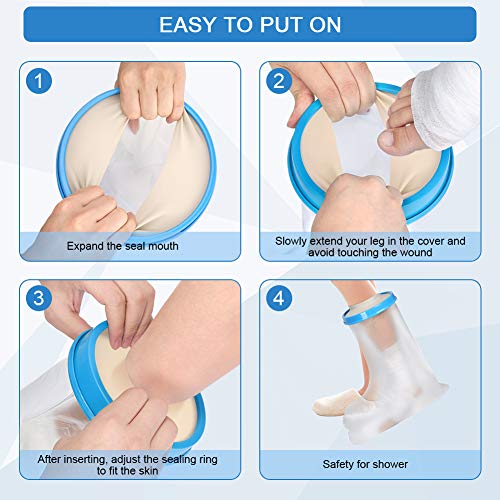 EASY TO PUT ON

1

Expand the seal mouth

2

Slowly extend your leg in the cover and avoid touching the wound

3

After inserting, adjust the sealing ring to fit the skin

4

Safety for shower