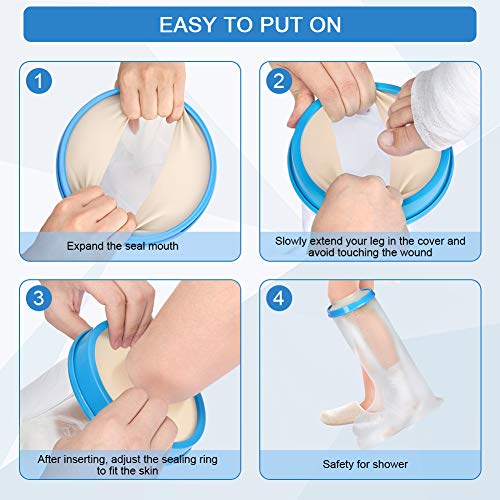 EASY TO PUT ON

1
Expand the seal mouth

2
Slowly extend your leg in the cover and avoid touching the wound

3
After inserting, adjust the sealing ring to fit the skin

4
Safety for shower