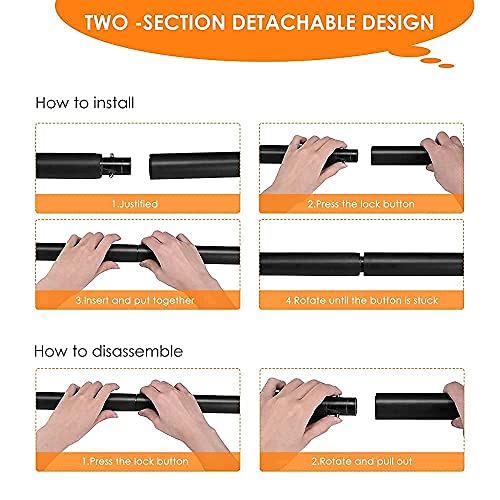 TWO -SECTION DETACHABLE DESIGN

How to install

1.Justified

2.Press the lock button

3.Insert and put together

4.Rotate until the button is stuck

How to disassemble

1.Press the lock button

2.Rotate and pull out