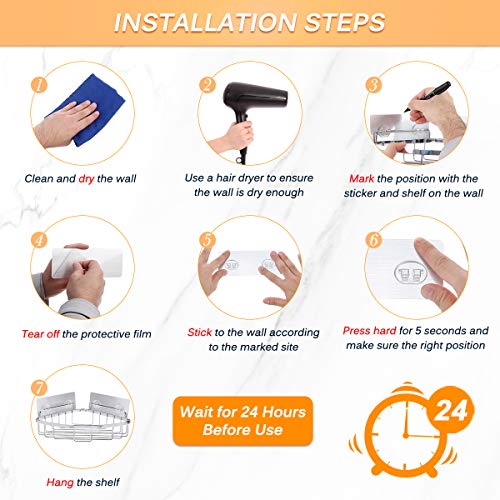 INSTALLATION STEPS

1
Clean and dry the wall

2
Use a hair dryer to ensure the wall is dry enough

3
Mark the position with the sticker and shelf on the wall

4
Tear off the protective film

5
Stick to the wall according to the marked site

6
Press hard for 5 seconds and make sure the right position

7
Hang the shelf

Wait for 24 Hours Before Use

24