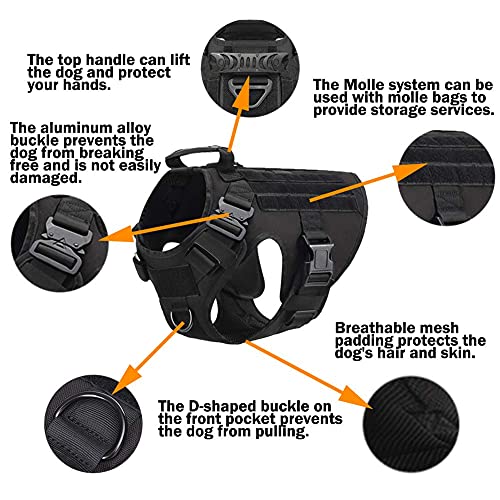 The top handle can lift the dog and protect your hands.

The Molle system can be used with molle bags to provide storage services.

The aluminum alloy buckle prevents the dog from breaking free and is not easily damaged.

Breathable mesh padding protects the dog's hair and skin.

The D-shaped buckle on the front pocket prevents the dog from pulling.