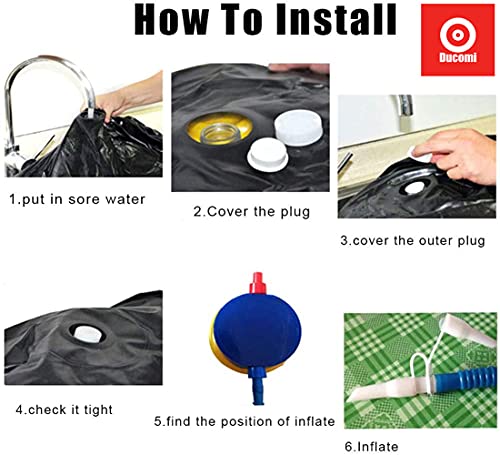 How To Install

Ducomi

1.put in sore water

2.Cover the plug

3.cover the outer plug

4.check it tight

5.find the position of inflate

6.Inflate