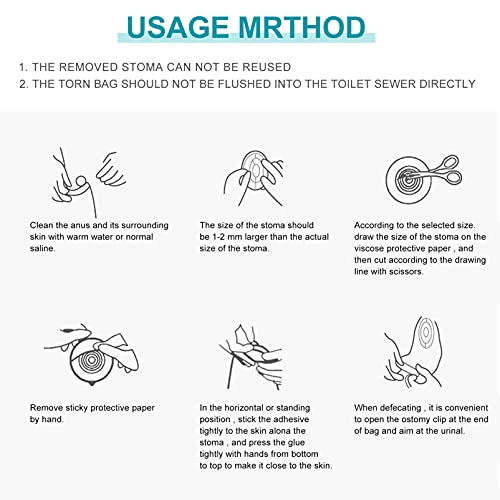 USAGE MRTHOD

1. THE REMOVED STOMA CAN NOT BE REUSED
2. THE TORN BAG SHOULD NOT BE FLUSHED INTO THE TOILET SEWER DIRECTLY

Clean the anus and its surrounding skin with warm water or normal saline.

The size of the stoma should be 1-2 mm larger than the actual size of the stoma.

According to the selected size. draw the size of the stoma on the viscose protective paper , and then cut according to the drawing line with scissors.

Remove sticky protective paper by hand.

In the horizontal or standing position , stick the adhesive tightly to the skin alona the stoma , and press the glue tightly with hands from bottom to top to make it close to the skin.

When defecating , it is convenient to open the ostomy clip at the end of bag and aim at the urinal.