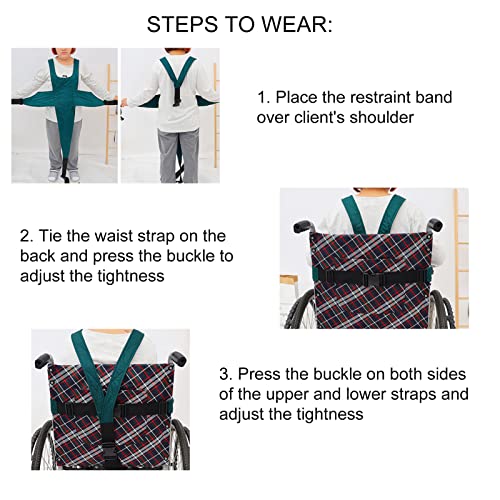 STEPS TO WEAR:

1. Place the restraint band over client's shoulder

2. Tie the waist strap on the back and press the buckle to adjust the tightness

3. Press the buckle on both sides of the upper and lower straps and adjust the tightness