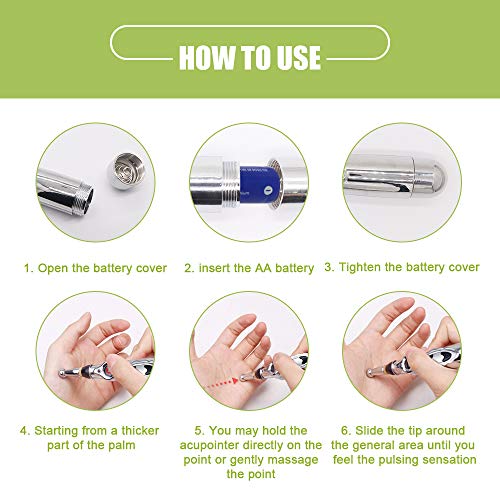 HOW TO USE

1. Open the battery cover

2. insert the AA battery

3. Tighten the battery cover

4. Starting from a thicker part of the palm

5. You may hold the acupointer directly on the point or gently massage the point

6. Slide the tip around the general area until you feel the pulsing sensation