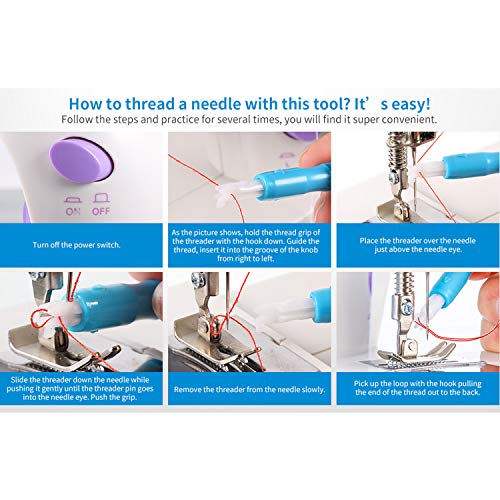 How to thread a needle with this tool? It’s easy!

Follow the steps and practice for several times, you will find it super convenient.

ON OFF

Turn off the power switch.

As the picture shows, hold the thread grip of the threader with the hook down. Guide the thread, insert it into the groove of the knob from right to left.

Place the threader over the needle just above the needle eye.

Slide the threader down the needle while pushing it gently until the threader pin goes into the needle eye. Push the grip.

Remove the threader from the needle slowly.

Pick up the loop with the hook pulling the end of the thread out to the back.