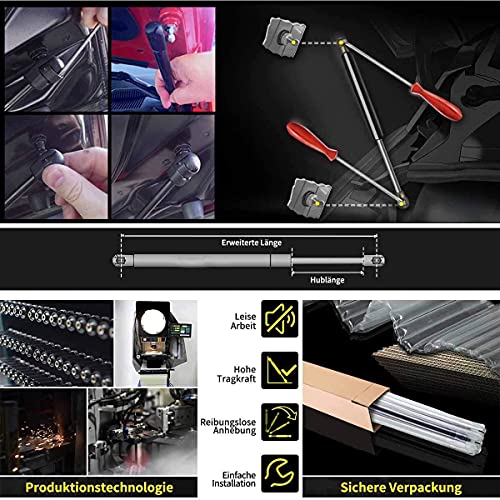 Erweiterte Länge

Hublänge

Leise Arbeit

Hohe Tragkraft

Reibungslose Anhebung

Einfache Installation

Produktionstechnologie

Sichere Verpackung