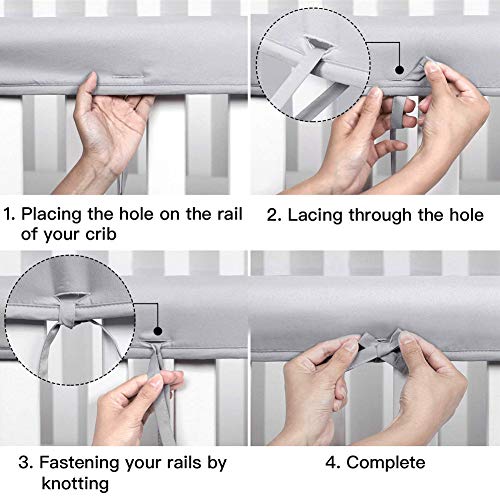 1. Placing the hole on the rail of your crib

2. Lacing through the hole

3. Fastening your rails by knotting

4. Complete