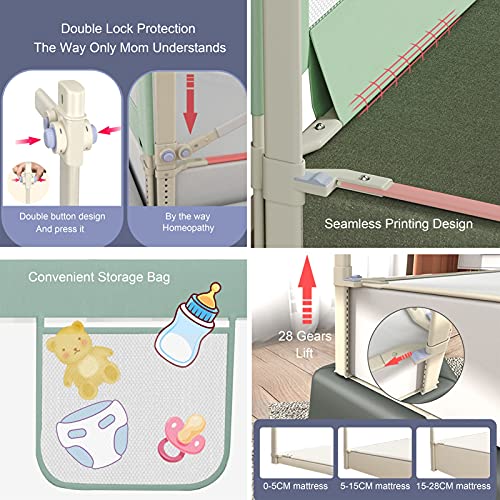 Double Lock Protection
The Way Only Mom Understands

Double button design
And press it

By the way
Homeopathy

Seamless Printing Design

Convenient Storage Bag

28 Gears
Lift

0-5CM mattress

5-15CM mattress

15-28CM mattress