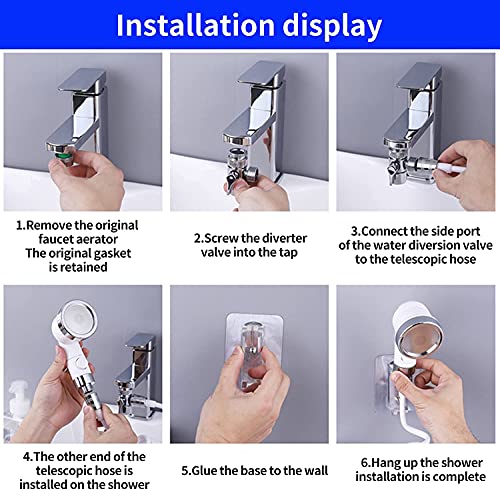 Installation display

1.Remove the original faucet aerator
The original gasket is retained

2.Screw the diverter valve into the tap

3.Connect the side port of the water diversion valve to the telescopic hose

4.The other end of the telescopic hose is installed on the shower

5.Glue the base to the wall

6.Hang up the shower installation is complete