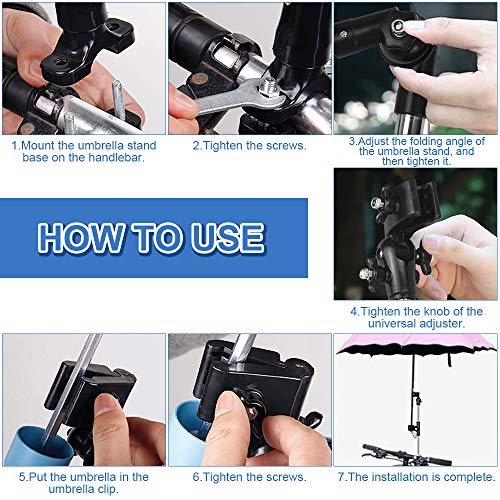 1.Mount the umbrella stand base on the handlebar.

2.Tighten the screws.

3.Adjust the folding angle of the umbrella stand, and then tighten it.

HOW TO USE

4.Tighten the knob of the universal adjuster.

5.Put the umbrella in the umbrella clip.

6.Tighten the screws.

7.The installation is complete.