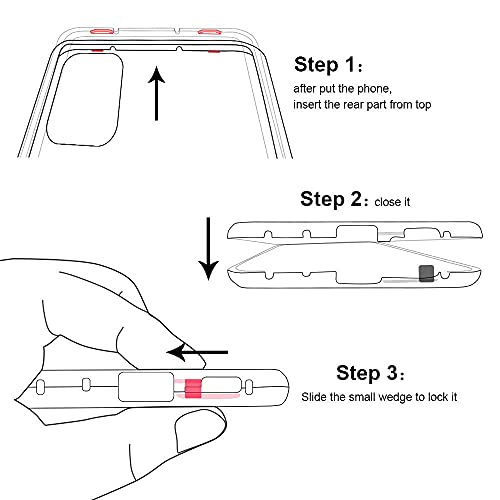 Step 1:
after put the phone,
insert the rear part from top

Step 2: close it

Step 3:
Slide the small wedge to lock it