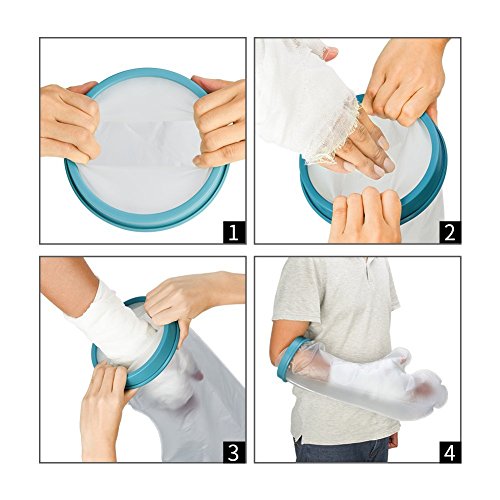 1

2

3

4