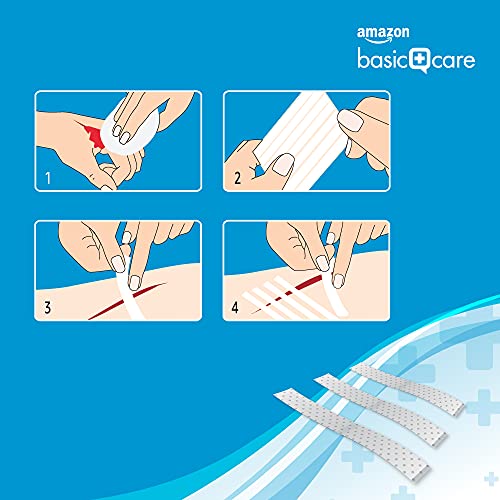 amazon
basic care

1

2

3

4