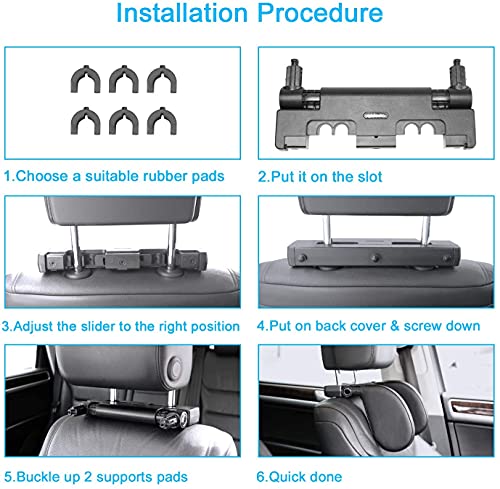 Installation Procedure

1.Choose a suitable rubber pads

2.Put it on the slot

3.Adjust the slider to the right position

4.Put on back cover & screw down

5.Buckle up 2 supports pads

6.Quick done