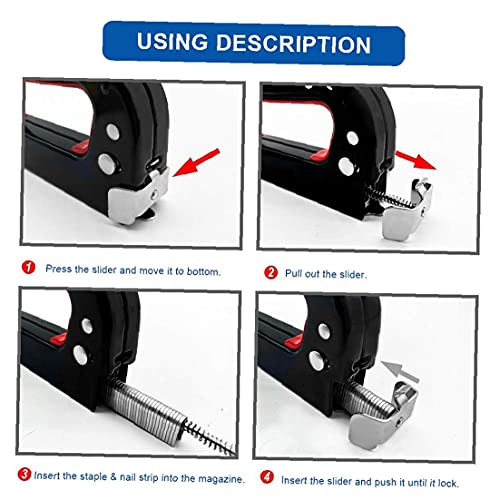 USING DESCRIPTION

1 Press the slider and move it to bottom.

2 Pull out the slider.

3 Insert the staple & nail strip into the magazine.

4 Insert the slider and push it until it lock.