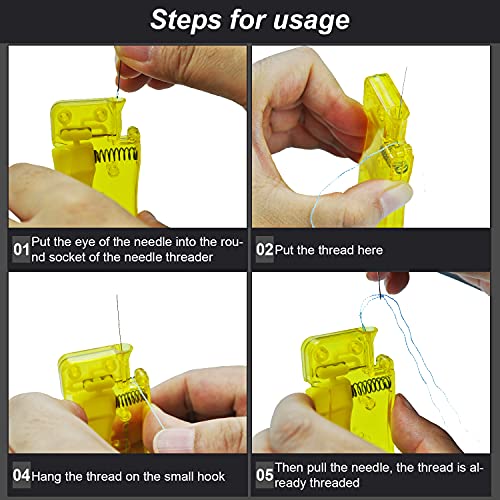 Steps for usage

01 Put the eye of the needle into the round socket of the needle threader

02 Put the thread here

04 Hang the thread on the small hook

05 Then pull the needle, the thread is already threaded