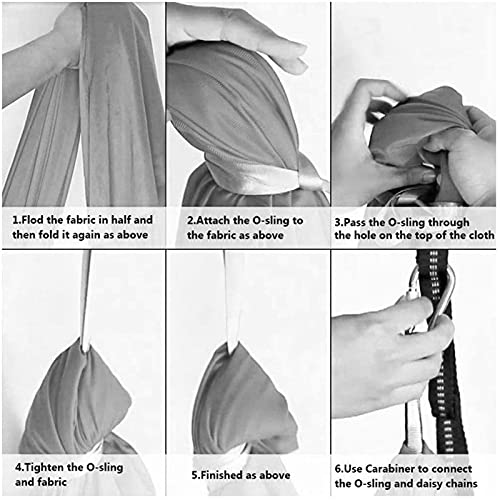 1.Flod the fabric in half and then fold it again as above

2.Attach the O-sling to the fabric as above

3.Pass the O-sling through the hole on the top of the cloth

4.Tighten the O-sling and fabric

5.Finished as above

6.Use Carabiner to connect the O-sling and daisy chains