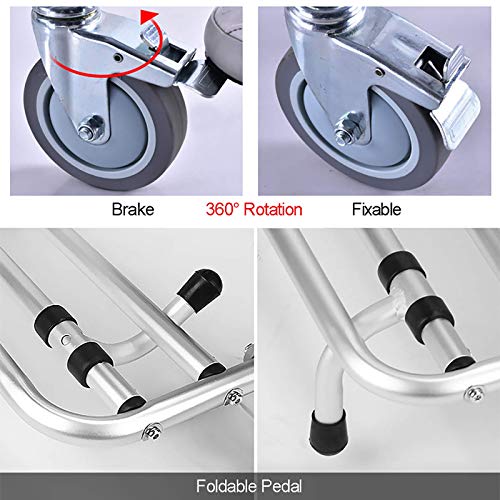 Brake
360° Rotation
Fixable

Foldable Pedal