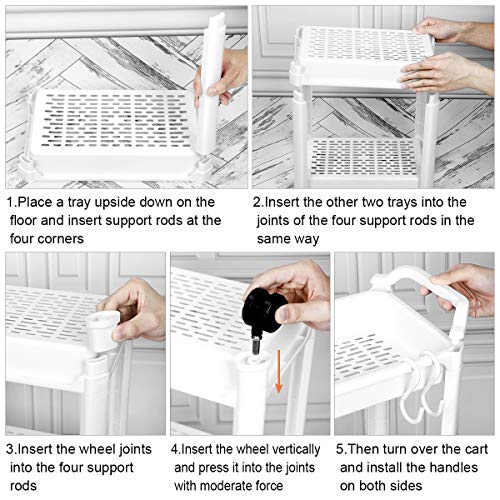 1.Place a tray upside down on the floor and insert support rods at the four corners

2.Insert the other two trays into the joints of the four support rods in the same way

3.Insert the wheel joints into the four support rods

4.Insert the wheel vertically and press it into the joints with moderate force

5.Then turn over the cart and install the handles on both sides