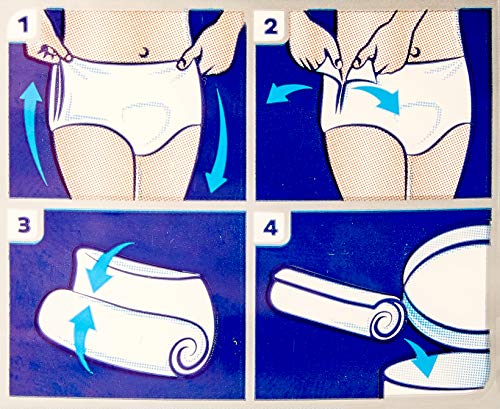 1
2
3
4