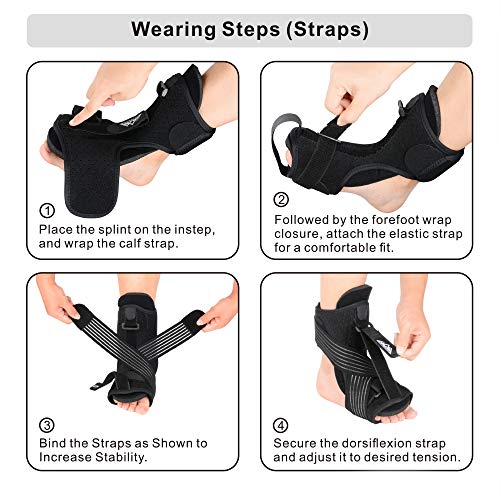 Wearing Steps (Straps)

①
Place the splint on the instep, and wrap the calf strap.

②
Followed by the forefoot wrap closure, attach the elastic strap for a comfortable fit.

③
Bind the Straps as Shown to Increase Stability.

④
Secure the dorsiflexion strap and adjust it to desired tension.