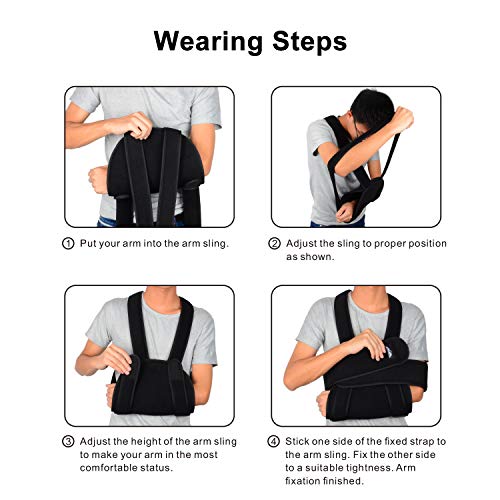 Wearing Steps

① Put your arm into the arm sling.

② Adjust the sling to proper position as shown.

③ Adjust the height of the arm sling to make your arm in the most comfortable status.

④ Stick one side of the fixed strap to the arm sling. Fix the other side to a suitable tightness. Arm fixation finished.