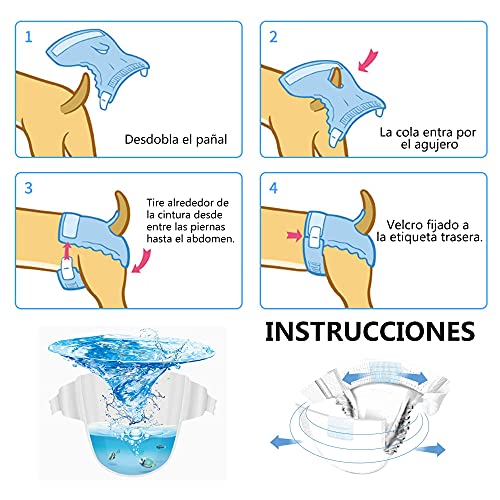 1

Desdobla el pañal

2

La cola entra por el agujero

3

Tire alrededor de la cintura desde entre las piernas hasta el abdomen.

4

Velcro fijado a la etiqueta trasera.

INSTRUCCIONES