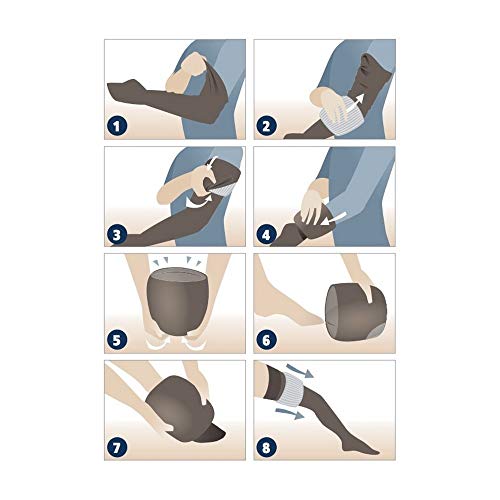 1

2

3

4

5

6

7

8