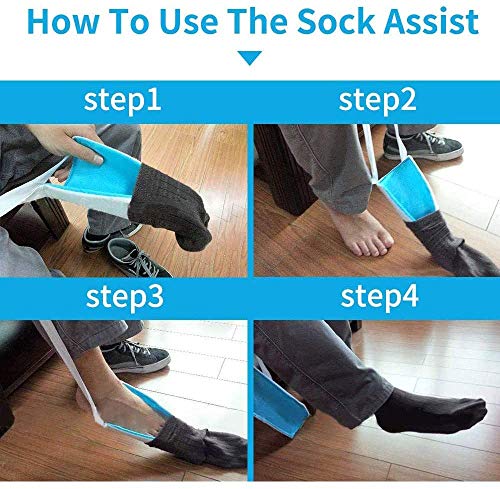 How To Use The Sock Assist

step1

step2

step3

step4