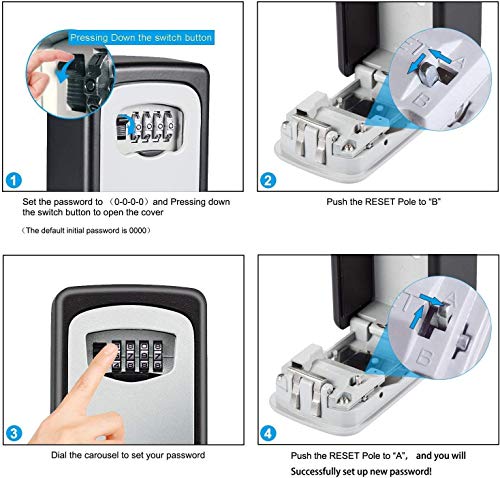 Pressing Down the switch button

1

Set the password to （0-0-0-0）and Pressing down the switch button to open the cover

（The default initial password is 0000）

A
B

2

Push the RESET Pole to "B"

3

Dial the carousel to set your password

A
B

4

Push the RESET Pole to "A", and you will Successfully set up new password!