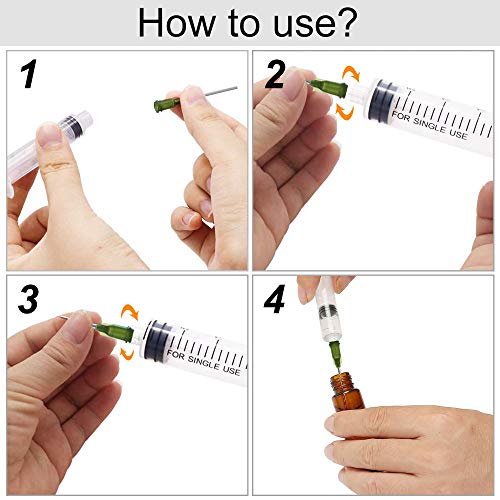 How to use?

1

2

FOR SINGLE USE

3

FOR SINGLE USE

4