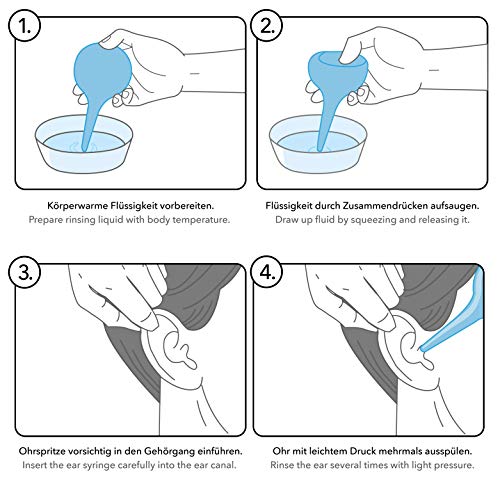 1.

Körperwarme Flüssigkeit vorbereiten.
Prepare rinsing liquid with body temperature.

2.

Flüssigkeit durch Zusammendrücken aufsaugen.
Draw up fluid by squeezing and releasing it.

3.

Ohrspritze vorsichtig in den Gehörgang einführen.
Insert the ear syringe carefully into the ear canal.

4.

Ohr mit leichtem Druck mehrmals ausspülen.
Rinse the ear several times with light pressure.