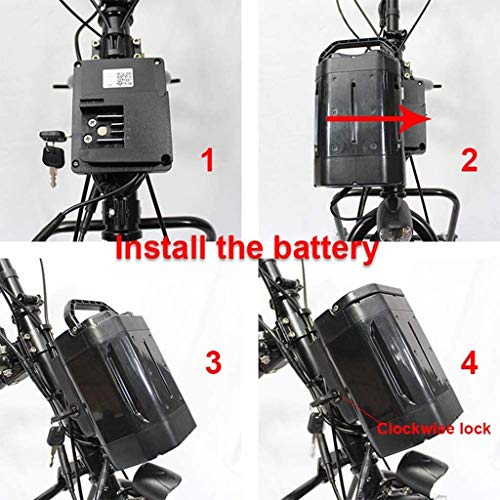 1

2

Install the battery

3

4

Clockwise lock