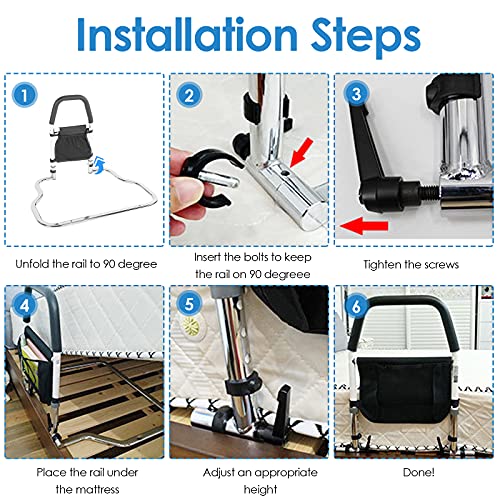 Installation Steps

1

Unfold the rail to 90 degree

2

Insert the bolts to keep the rail on 90 degreee

3

Tighten the screws

4

Place the rail under the mattress

5

Adjust an appropriate height

6

Done!