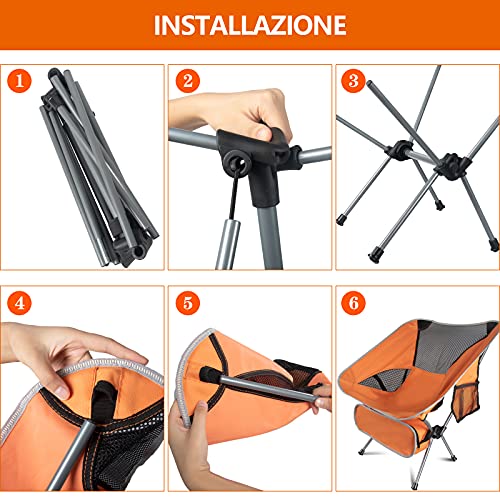 INSTALLAZIONE

1

2

3

4

5

6