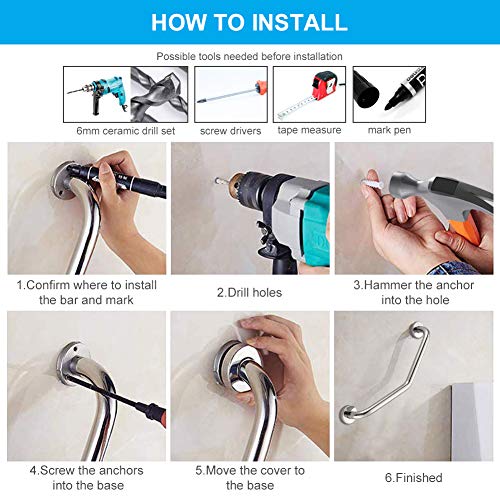 HOW TO INSTALL

Possible tools needed before installation

6mm ceramic drill set

screw drivers

tape measure

mark pen

1.Confirm where to install the bar and mark

2.Drill holes

3.Hammer the anchor into the hole

4.Screw the anchors into the base

5.Move the cover to the base

6.Finished