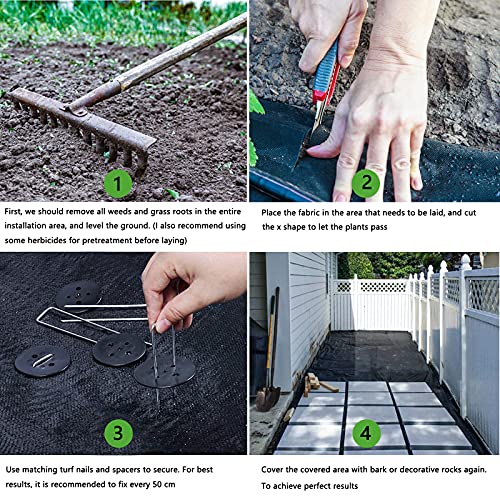 1

First, we should remove all weeds and grass roots in the entire installation area, and level the ground. (I also recommend using some herbicides for pretreatment before laying)

2

Place the fabric in the area that needs to be laid, and cut the x shape to let the plants pass

3

Use matching turf nails and spacers to secure. For best results, it is recommended to fix every 50 cm

4

Cover the covered area with bark or decorative rocks again. To achieve perfect results