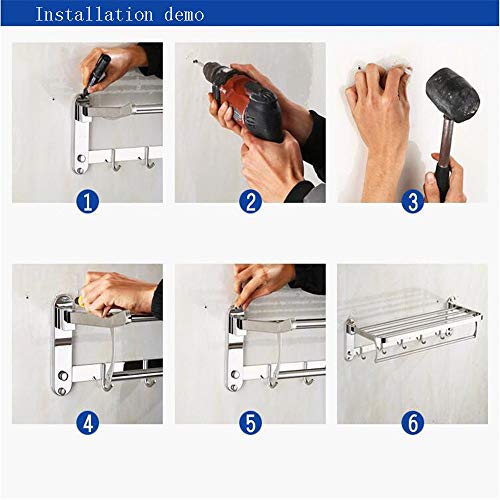 Installation demo

1

2

3

4

5

6