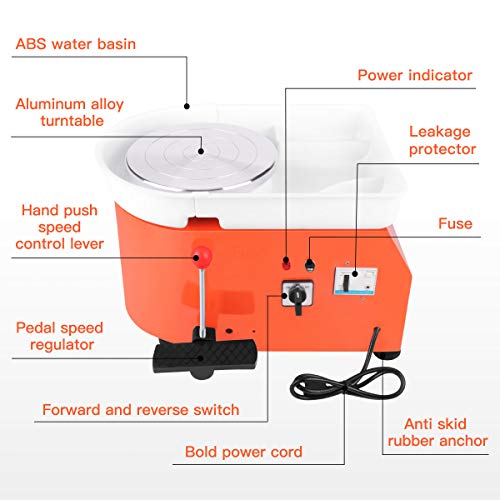 ABS water basin

Aluminum alloy turntable

Hand push speed control lever

Pedal speed regulator

Forward and reverse switch

Bold power cord

Power indicator

Leakage protector

Fuse

Anti skid rubber anchor