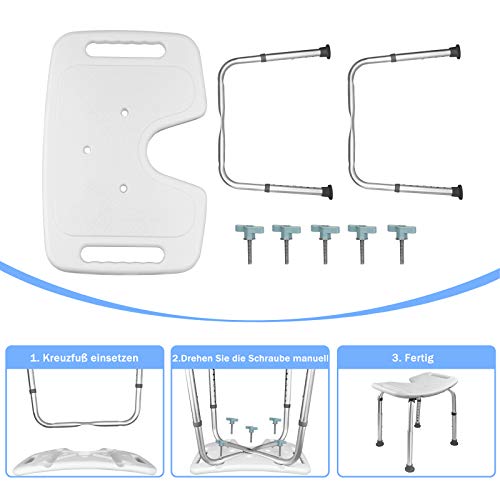 1. Kreuzfuß einsetzen

2.Drehen Sie die Schraube manuell

3. Fertig