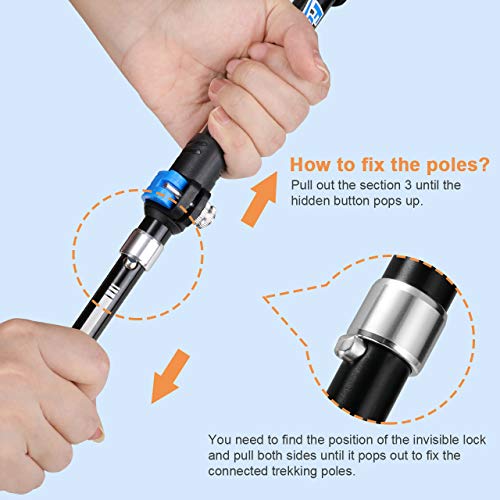 How to fix the poles?
Pull out the section 3 until the hidden button pops up.

You need to find the position of the invisible lock and pull both sides until it pops out to fix the connected trekking poles.